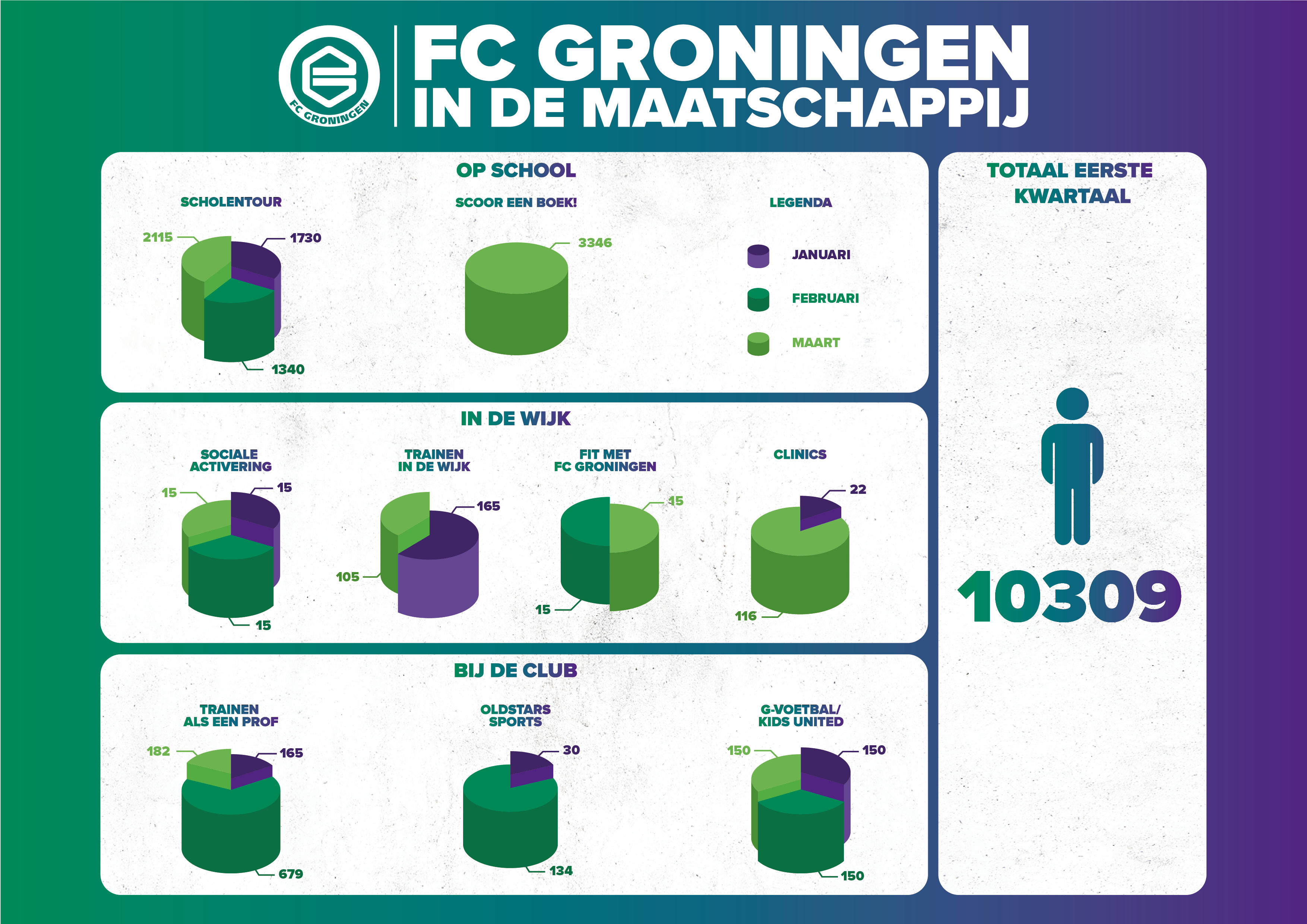 FC GRONINGEN

FC GRONINGEN
IN DE MAATSCHAPPIJ

OP SCHOOL

SCHOLENTOUR

2115
1730
1340

SCOOR EEN BOEK!

3346

LEGENDA

JANUARI
FEBRUARI
MAART

IN DE WIJK

SOCIALE ACTIVERING

15
15
15

TRAINEN IN DE WIJK

165
105

FIT MET FC GRONINGEN

15
15

CLINICS

22
116

BIJ DE CLUB

TRAINEN ALS EEN PROF

182
165
679

OLDSTARS SPORTS

30
134

G-VOETBAL/ KIDS UNITED

150
150
150

TOTAAL EERSTE KWARTAAL

10309